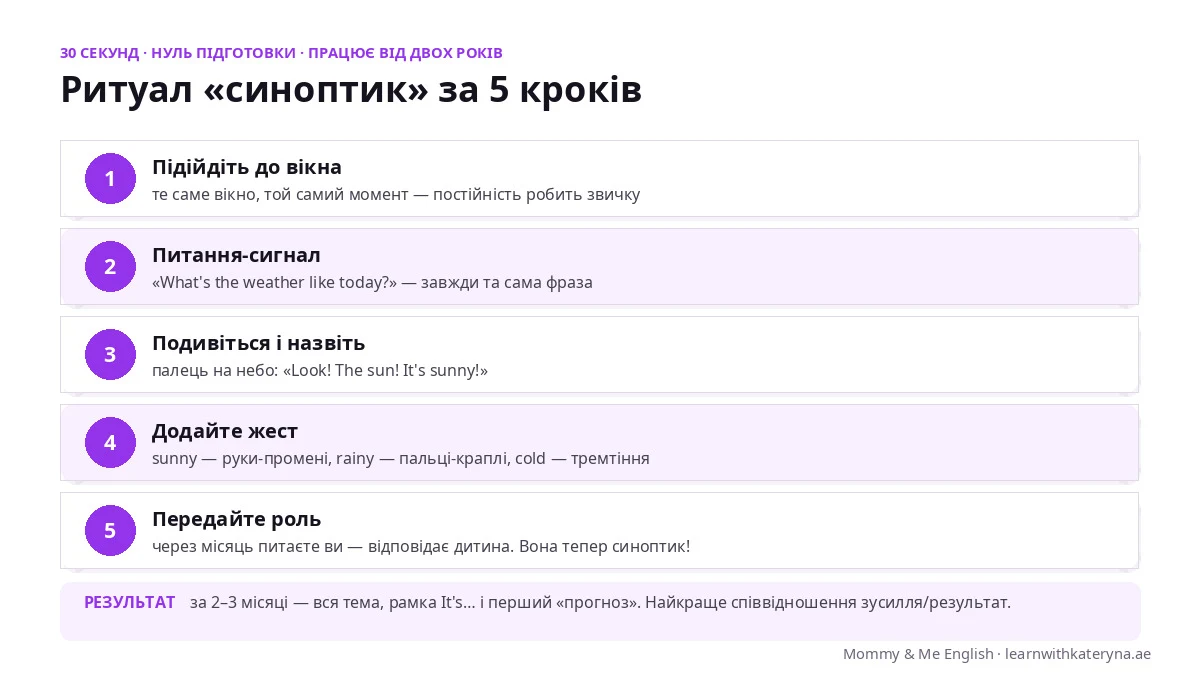 30 СЕКУНД · НУЛЬ ПІДГОТОВКИ · ПРАЦЮЄ ВІД ДВОХ РОКІВ

Ритуал «синоптик» за 5 кроків

1
Підійдіть до вікна
те саме вікно, той самий момент — постійність робить звичку

2
Питання-сигнал
«What's the weather like today?» — завжди та сама фраза

3
Подивіться і назвіть
палець на небо: «Look! The sun! It's sunny!»

4
Додайте жест
sunny — руки-промені, rainy — пальці-краплі, cold — тремтіння

5
Передайте роль
через місяць питаєте ви — відповідає дитина. Вона тепер синоптик!

РЕЗУЛЬТАТ за 2–3 місяці — вся тема, рамка It's... і перший «прогноз». Найкраще співвідношення зусилля/результат.

Mommy & Me English · learnwithkateryna.ae