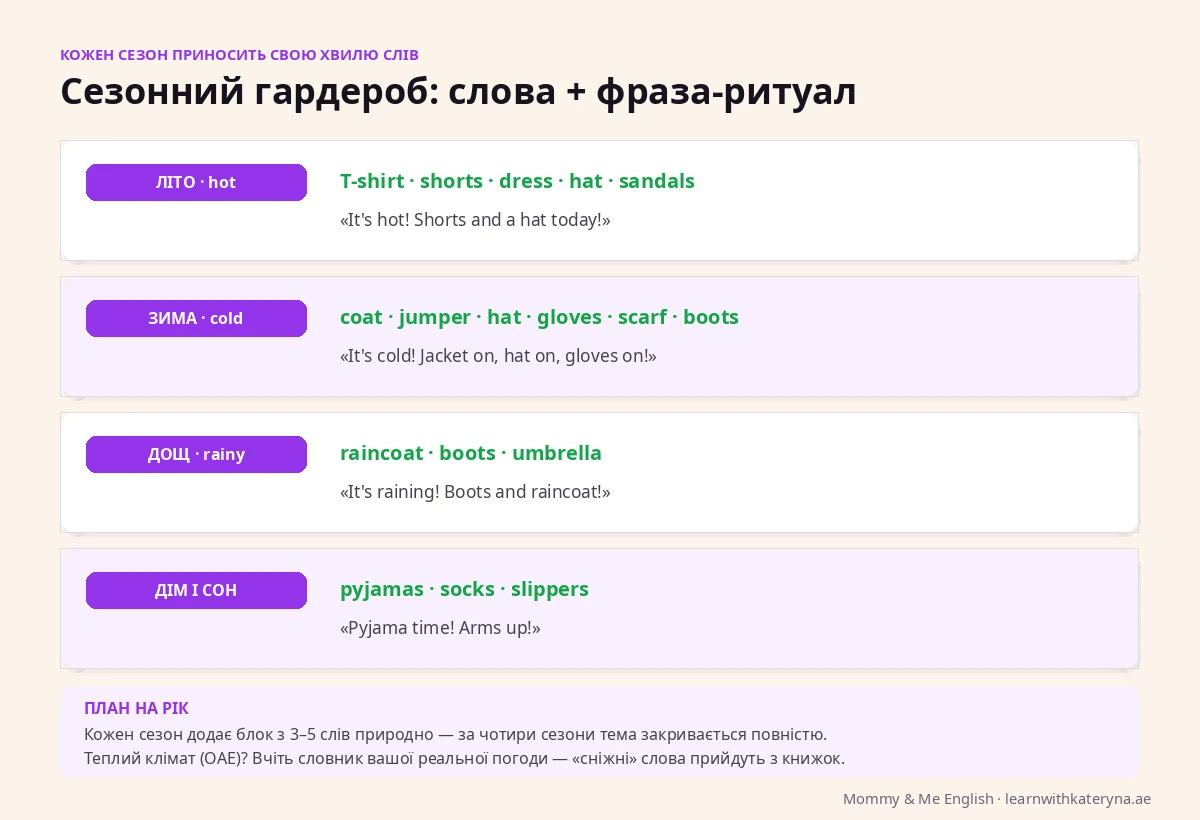 КОЖЕН СЕЗОН ПРИНОСИТЬ СВОЮ ХВИЛЮ СЛІВ

Сезонний гардероб: слова + фраза-ритуал

ЛІТО · hot

T-shirt · shorts · dress · hat · sandals

«It's hot! Shorts and a hat today!»

ЗИМА · cold

coat · jumper · hat · gloves · scarf · boots

«It's cold! Jacket on, hat on, gloves on!»

ДОЩ · rainy

raincoat · boots · umbrella

«It's raining! Boots and raincoat!»

ДІМ І СОН

pyjamas · socks · slippers

«Pyjama time! Arms up!»

ПЛАН НА РІК

Кожен сезон додає блок з 3–5 слів природно — за чотири сезони тема закривається повністю.
Теплий клімат (ОАЕ)? Вчіть словник вашої реальної погоди — «сніжні» слова прийдуть з книжок.

Mommy & Me English · learnwithkateryna.ae