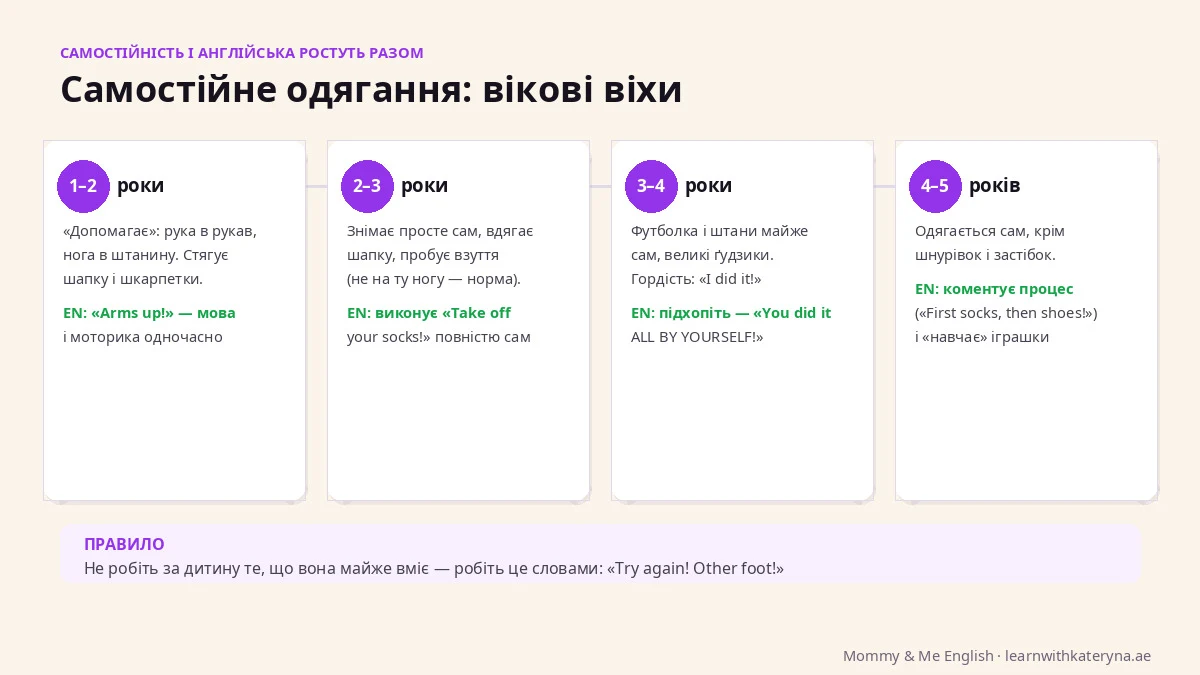 САМОСТІЙНІСТЬ І АНГЛІЙСЬКА РОСТУТЬ РАЗОМ

Самостійне одягання: вікові віхи

1–2 роки

«Допомагає»: рука в рукав, нога в штанину. Стягує шапку і шкарпетки.

EN: «Arms up!» — мова і моторика одночасно

2–3 роки

Знімає просте сам, вдягає шапку, пробує взуття (не на ту ногу — норма).

EN: виконує «Take off your socks!» повністю сам

3–4 роки

Футболка і штани майже сам, великі ґудзики. Гордість: «I did it!»

EN: підхопіть — «You did it ALL BY YOURSELF!»

4–5 років

Одягається сам, крім шнурівок і застібок.

EN: коментує процес («First socks, then shoes!») і «навчає» іграшки

ПРАВИЛО
Не робіть за дитину те, що вона майже вміє — робіть це словами: «Try again! Other foot!»

Mommy & Me English · learnwithkateryna.ae