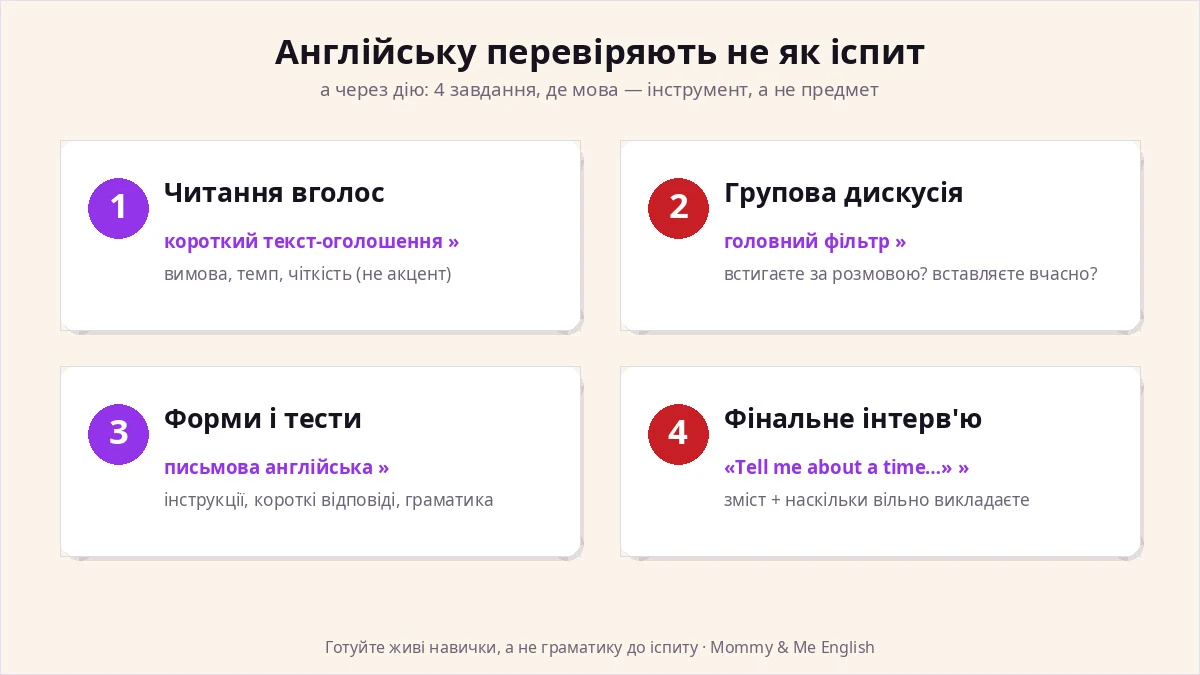 Англійську перевіряють не як іспит

а через дію: 4 завдання, де мова — інструмент, а не предмет

1

Читання вголос

короткий текст-оголошення »

вимова, темп, чіткість (не акцент)

2

Групова дискусія

головний фільтр »

встигаєте за розмовою? вставляєте вчасно?

3

Форми і тести

письмова англійська »

інструкції, короткі відповіді, граматика

4

Фінальне інтерв'ю

«Tell me about a time...» »

зміст + наскільки вільно викладаєте

Готуйте живі навички, а не граматику до іспиту · Mommy & Me English